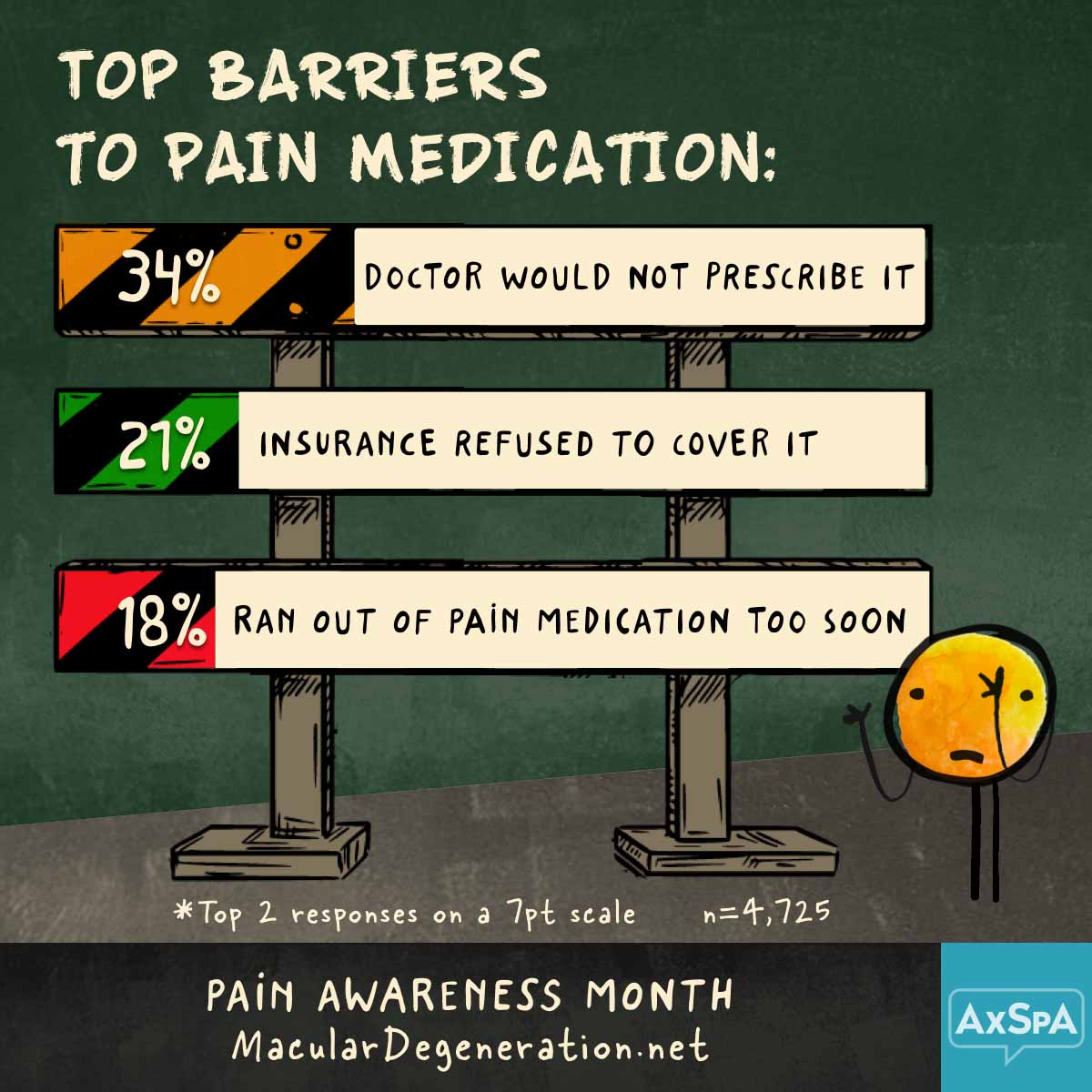 TOP BARRIERS TO PAIN MEDICATION:

34% DOCTOR WOULD NOT PRESCRIBE IT

21% INSURANCE REFUSED TO COVER IT

18% RAN OUT OF PAIN MEDICATION TOO SOON

*Top 2 responses on a 7pt scale n=4,725

PAIN AWARENESS MONTH
MacularDegeneration.net

AxSpA